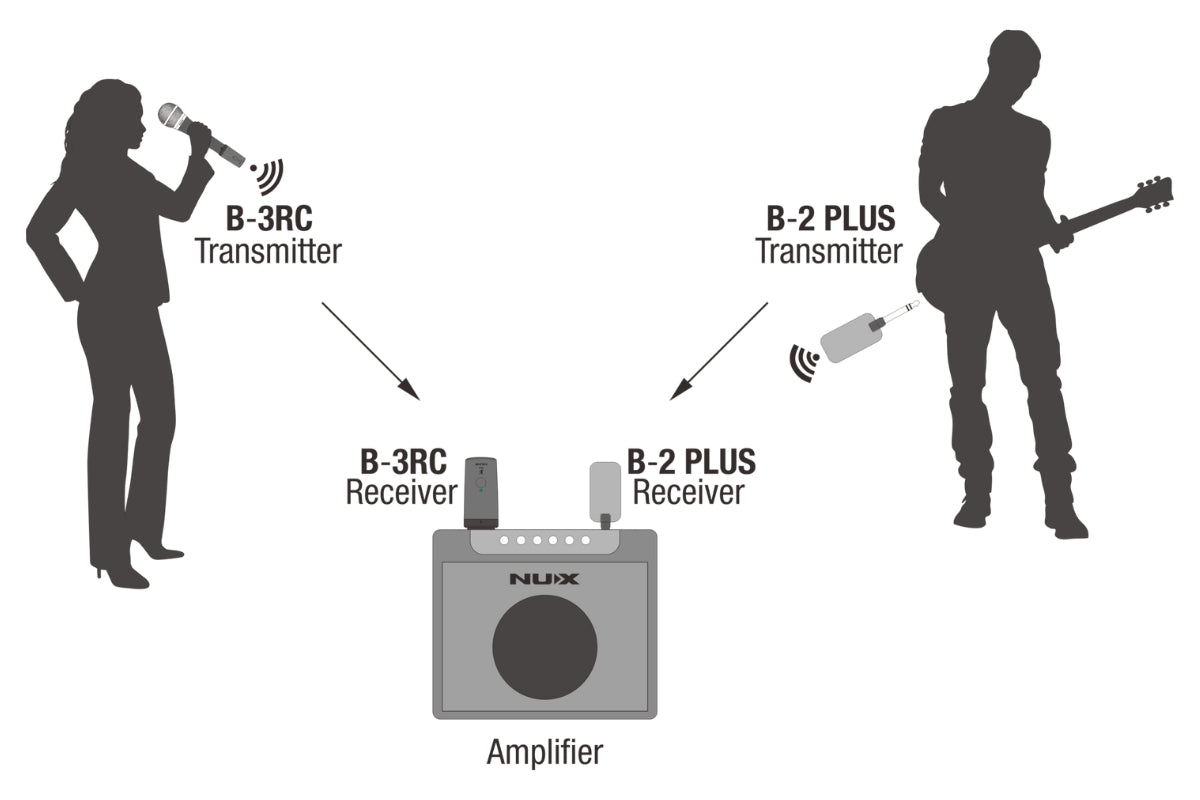 B-3RC
Transmitter

B-2 PLUS
Transmitter

B-3RC
Receiver

B-2 PLUS
Receiver

NUX

Amplifier